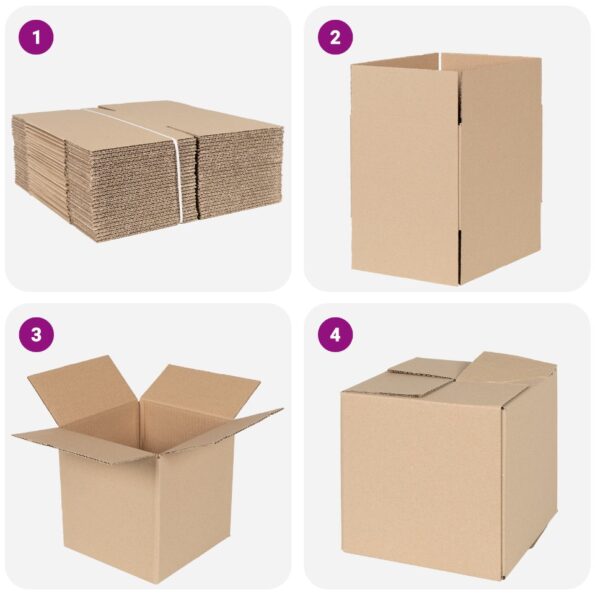 1

2

3

4