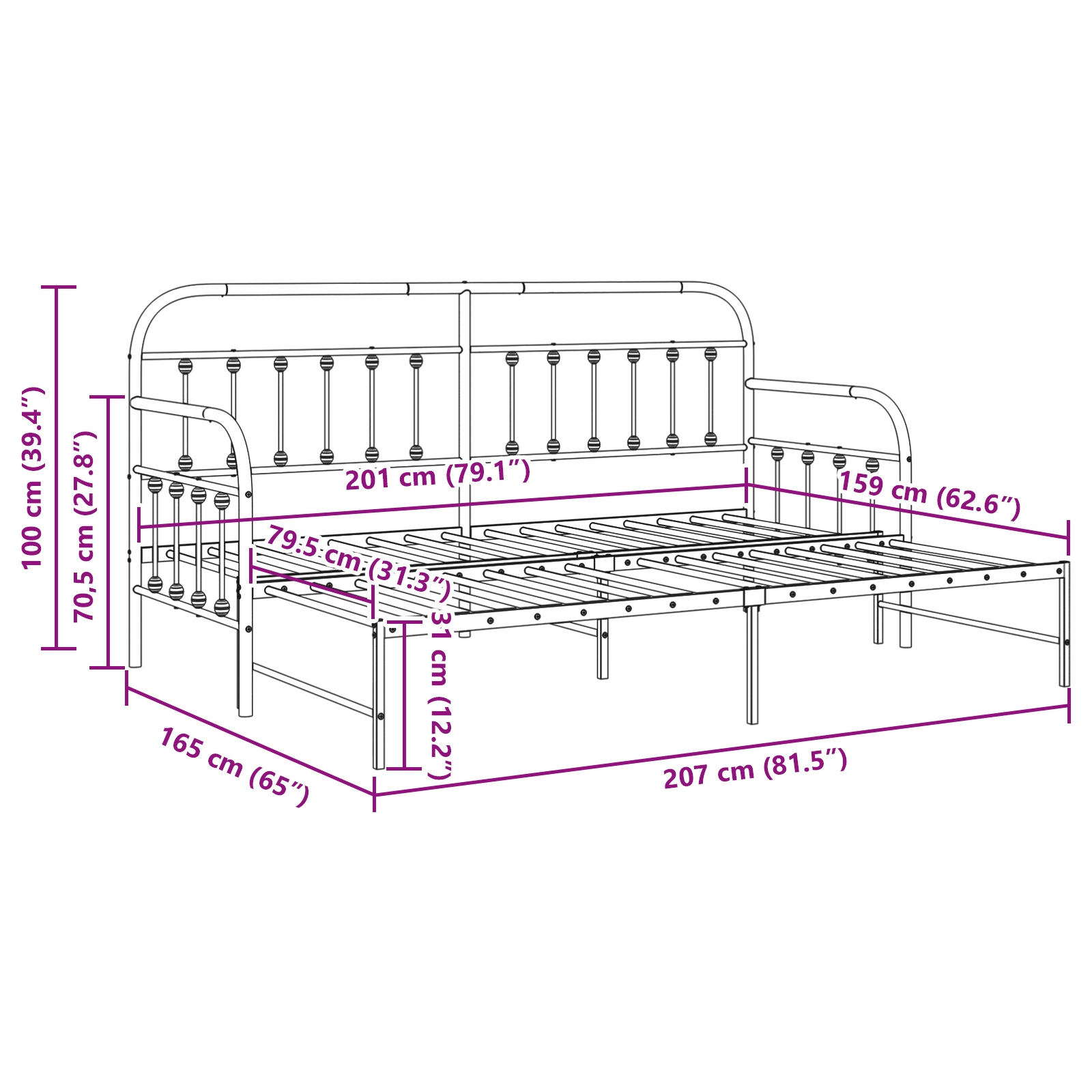 100 cm (39.4″)

70,5 cm (27.8″)

201 cm (79.1″)

159 cm (62.6″)

79.5 cm (31.3″)

31 cm (12.2″)

165 cm (65″)

207 cm (81.5″)