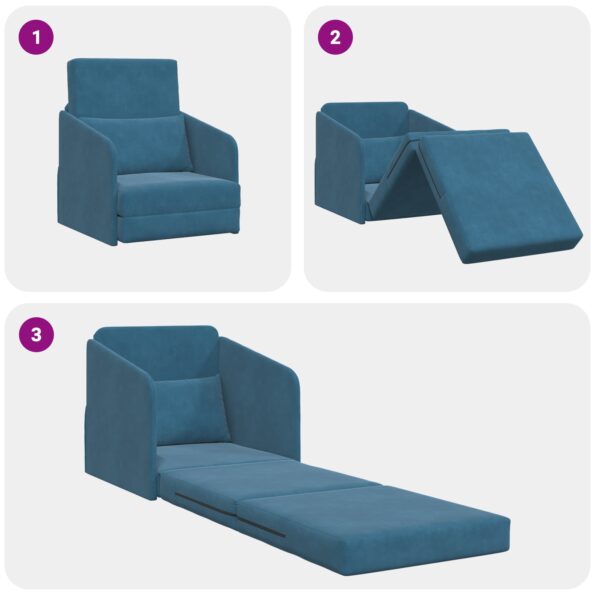 1

2

3