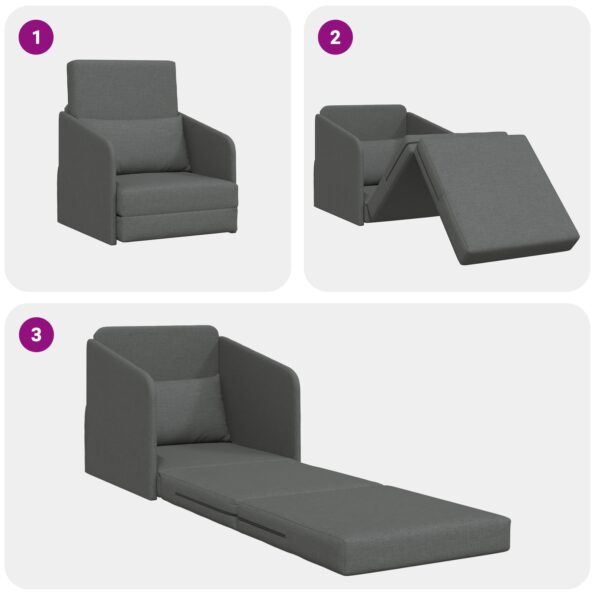 1

2

3