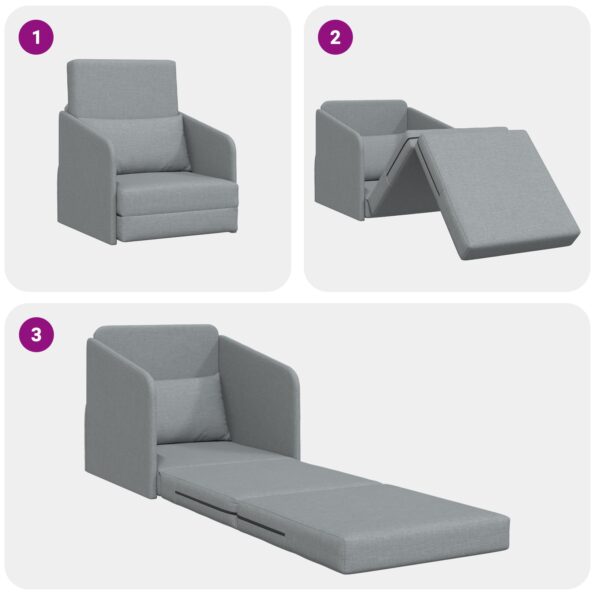 1

2

3