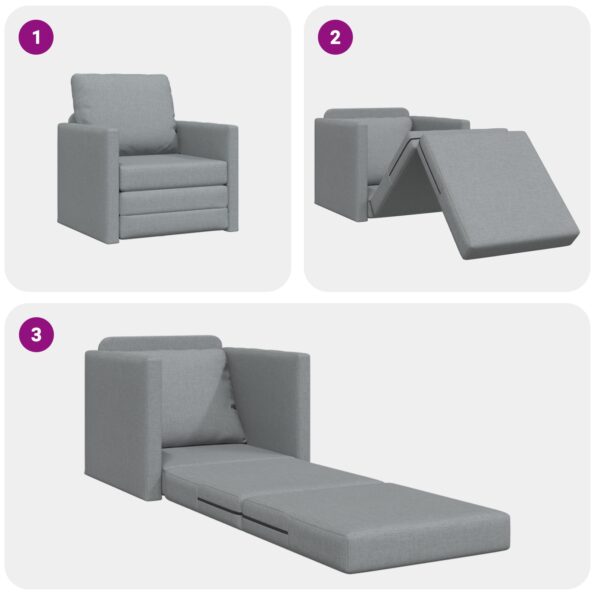 1

2

3